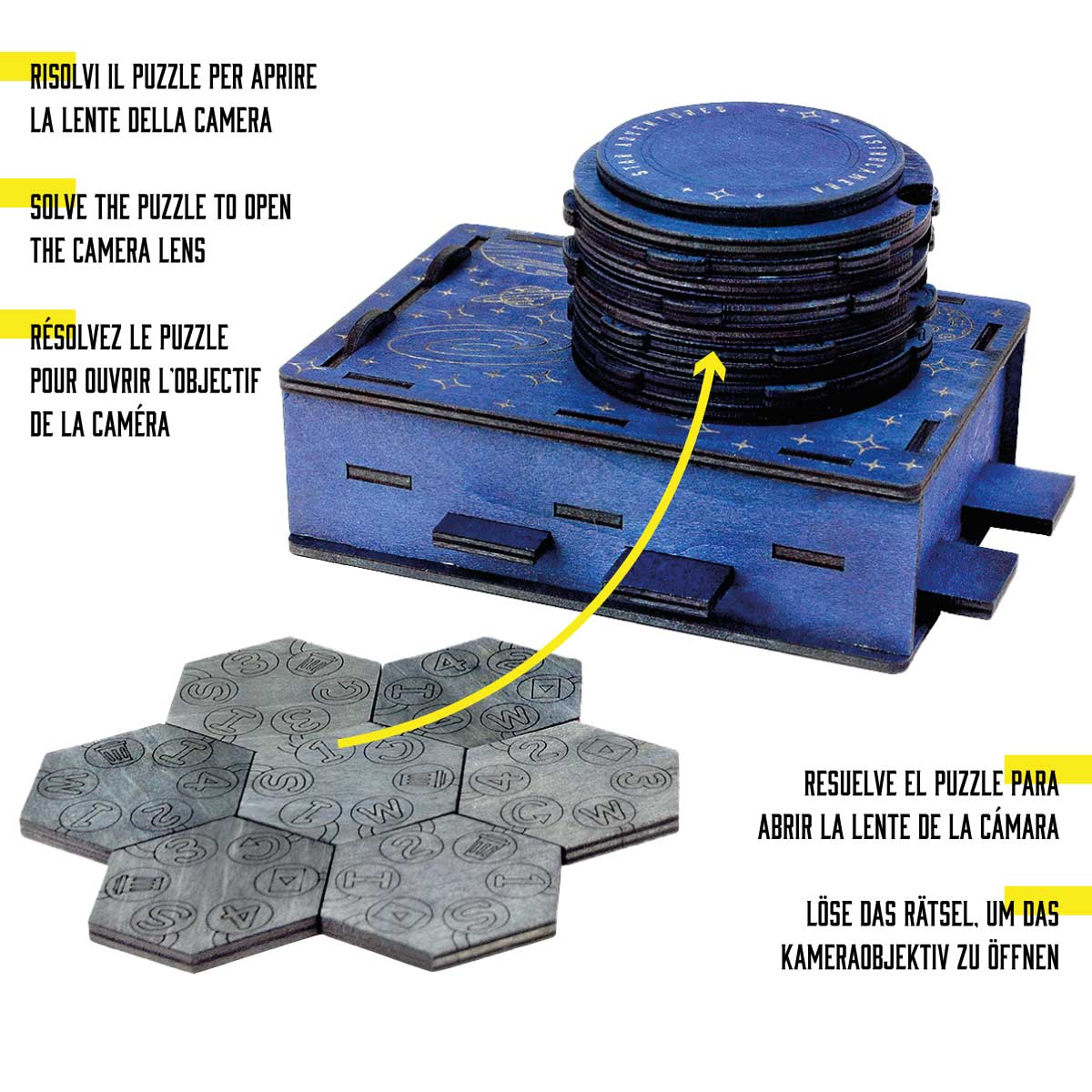 RISOLVI IL PUZZLE PER APRIRE LA LENTE DELLA CAMERA

SOLVE THE PUZZLE TO OPEN THE CAMERA LENS

RÉSOLVEZ LE PUZZLE POUR OUVRIR L'OBJECTIF DE LA CAMÉRA

STAR ADVENTURES ASTROCAMERA

RESUELVE EL PUZZLE PARA ABRIR LA LENTE DE LA CÁMARA

LÖSE DAS RÄTSEL, UM DAS KAMERAOBJEKTIV ZU ÖFFNEN